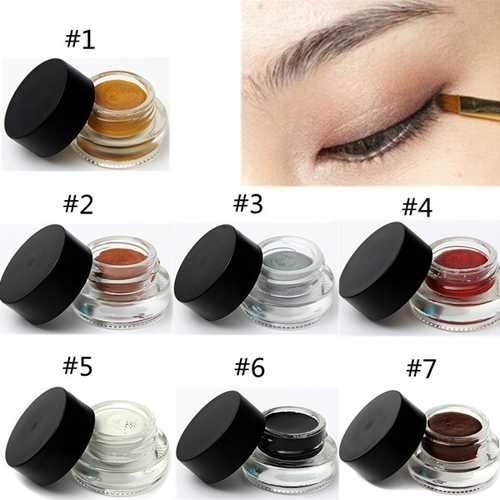 #1

#2

#3

#4

#5

#6

#7